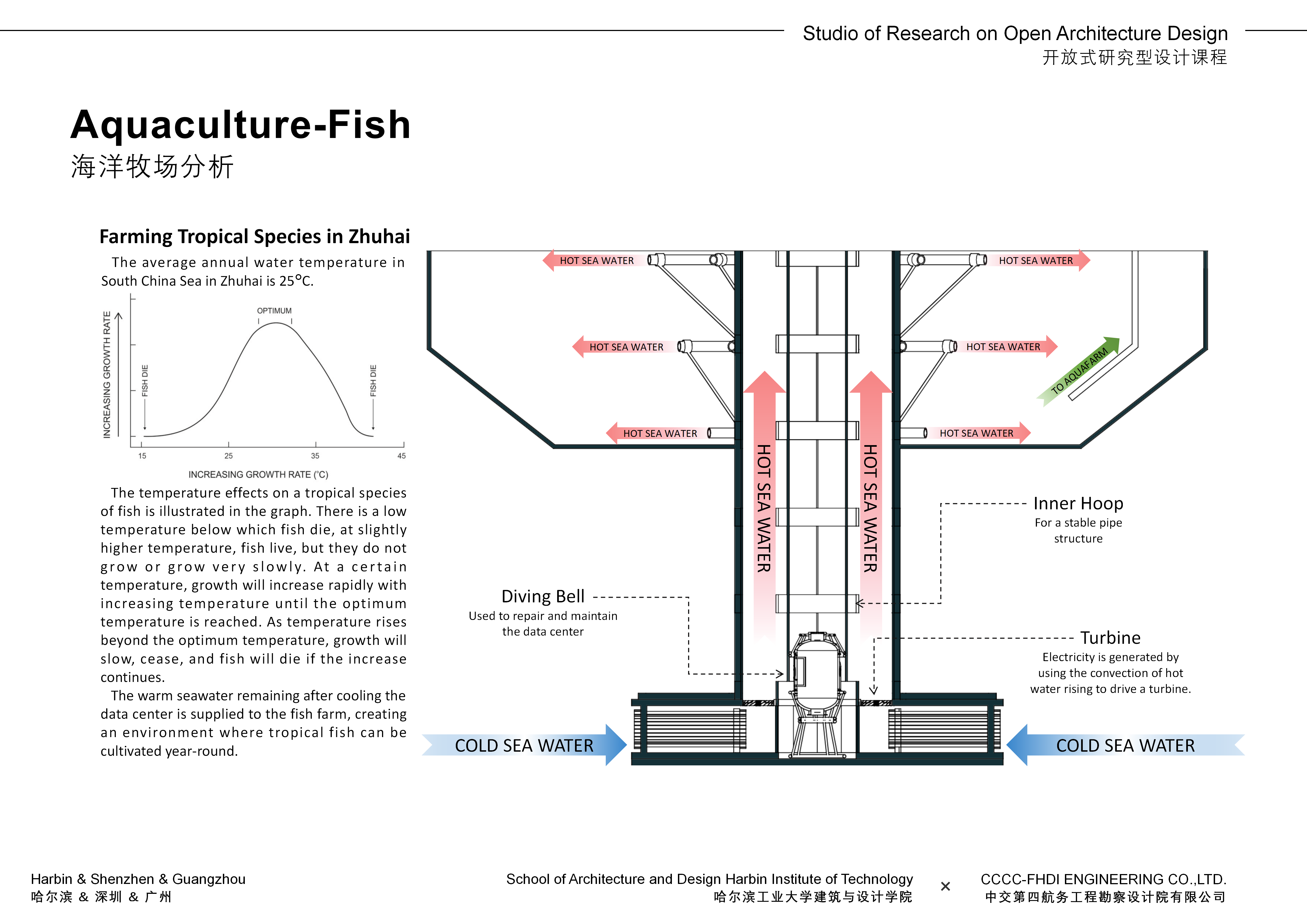 Studio of Research on Open Architecture Design
开放式研究型设计课程

Aquaculture-Fish
海洋牧场分析

Farming Tropical Species in Zhuhai

The average annual water temperature in South China Sea in Zhuhai is 25°C.

INCREASING GROWTH RATE
OPTIMUM
FISH DIE
FISH DIE
15
25
35
45
INCREASING GROWTH RATE (°C)

The temperature effects on a tropical species of fish is illustrated in the graph. There is a low temperature below which fish die, at slightly higher temperature, fish live, but they do not grow or grow very slowly. At a certain temperature, growth will increase rapidly with increasing temperature until the optimum temperature is reached. As temperature rises beyond the optimum temperature, growth will slow, cease, and fish will die if the increase continues.

The warm seawater remaining after cooling the data center is supplied to the fish farm, creating an environment where tropical fish can be cultivated year-round.

HOT SEA WATER
HOT SEA WATER
HOT SEA WATER
HOT SEA WATER
HOT SEA WATER
HOT SEA WATER
TO AQUAFARM
HOT SEA WATER
HOT SEA WATER

Inner Hoop
For a stable pipe structure

Diving Bell
Used to repair and maintain the data center

Turbine
Electricity is generated by using the convection of hot water rising to drive a turbine.

COLD SEA WATER
COLD SEA WATER

Harbin & Shenzhen & Guangzhou
哈尔滨 & 深圳 & 广州

School of Architecture and Design Harbin Institute of Technology
哈尔滨工业大学建筑与设计学院
×
CCCC-FHDI ENGINEERING CO.,LTD.
中交第四航务工程勘察设计院有限公司